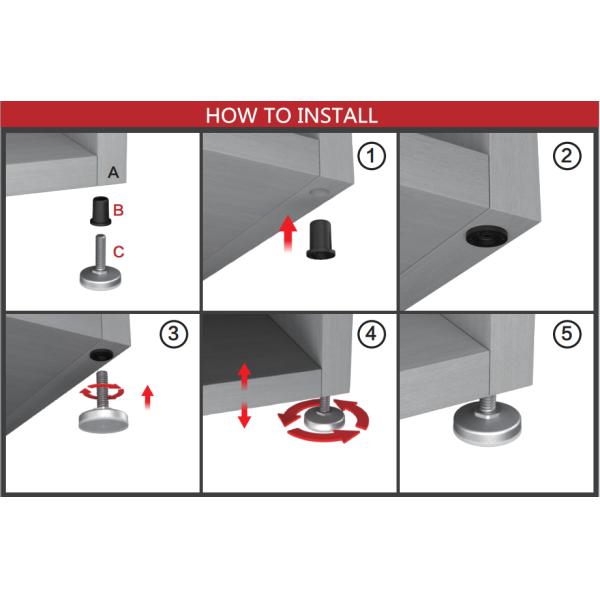 HOW TO INSTALL

A

B

C

1

2

3

4

5