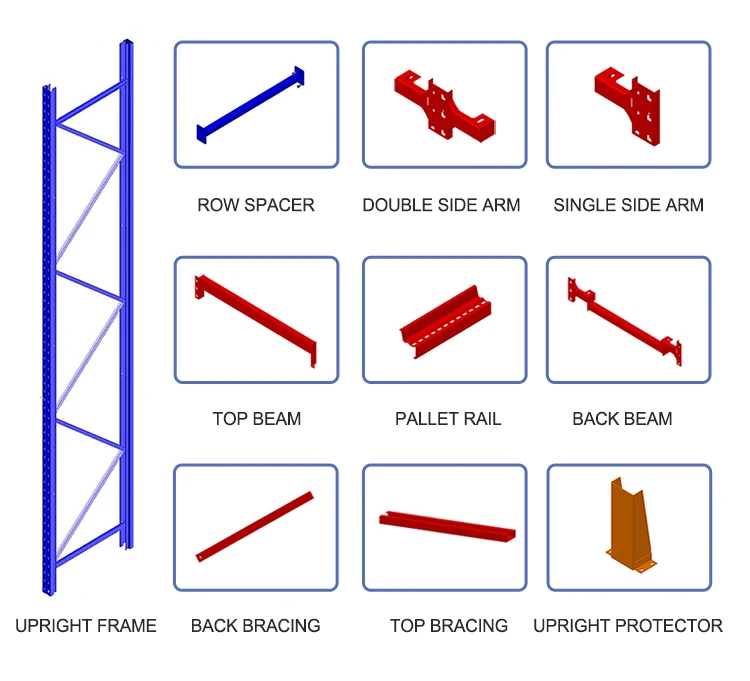 ROW SPACER
DOUBLE SIDE ARM
SINGLE SIDE ARM

TOP BEAM
PALLET RAIL
BACK BEAM

UPRIGHT FRAME
BACK BRACING
TOP BRACING
UPRIGHT PROTECTOR