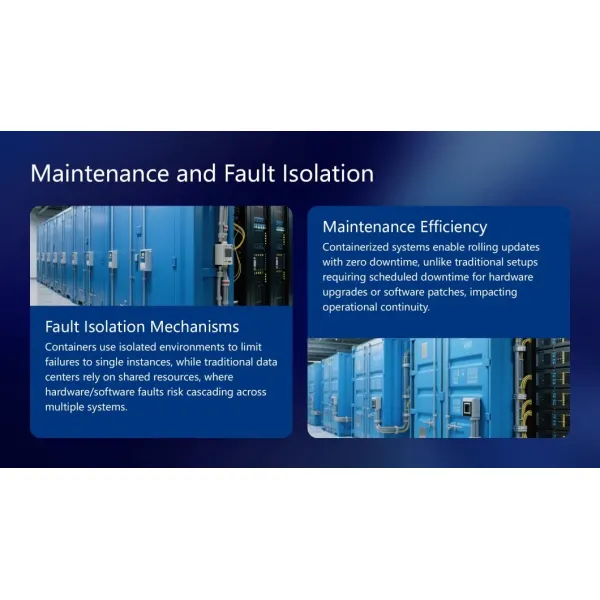 Maintenance and Fault Isolation

Fault Isolation Mechanisms

Containers use isolated environments to limit failures to single instances, while traditional data centers rely on shared resources, where hardware/software faults risk cascading across multiple systems.

Maintenance Efficiency

Containerized systems enable rolling updates with zero downtime, unlike traditional setups requiring scheduled downtime for hardware upgrades or software patches, impacting operational continuity.