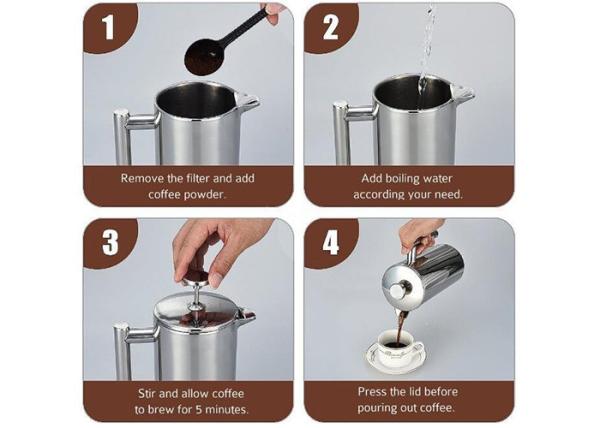 1

Remove the filter and add coffee powder.

2

Add boiling water according your need.

3

Stir and allow coffee to brew for 5 minutes.

4

Press the lid before pouring out coffee.