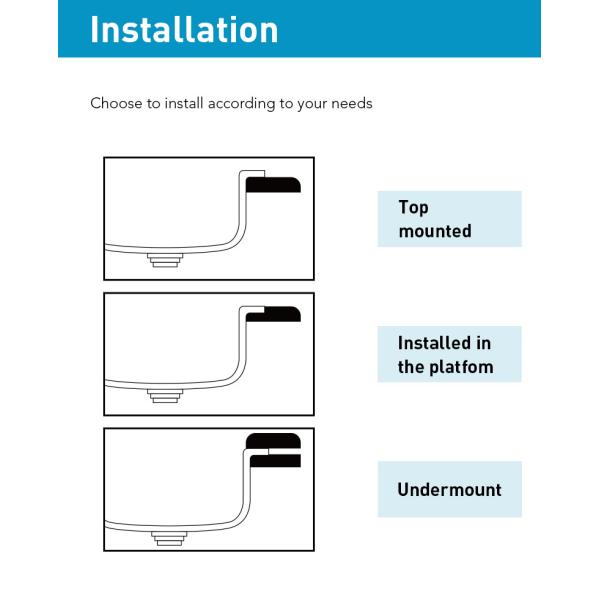 Installation

Choose to install according to your needs

Top mounted

Installed in the platfom

Undermount