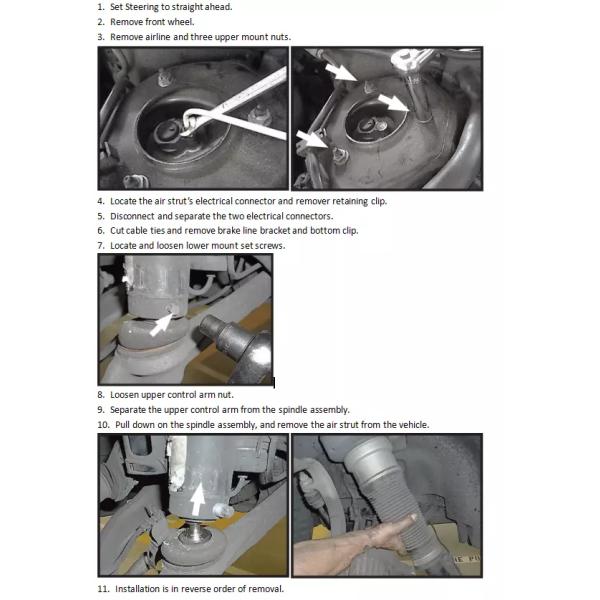 1. Set Steering to straight ahead.
2. Remove front wheel.
3. Remove airline and three upper mount nuts.

4. Locate the air strut's electrical connector and remover retaining clip.
5. Disconnect and separate the two electrical connectors.
6. Cut cable ties and remove brake line bracket and bottom clip.
7. Locate and loosen lower mount set screws.

8. Loosen upper control arm nut.
9. Separate the upper control arm from the spindle assembly.
10. Pull down on the spindle assembly, and remove the air strut from the vehicle.

11. Installation is in reverse order of removal.