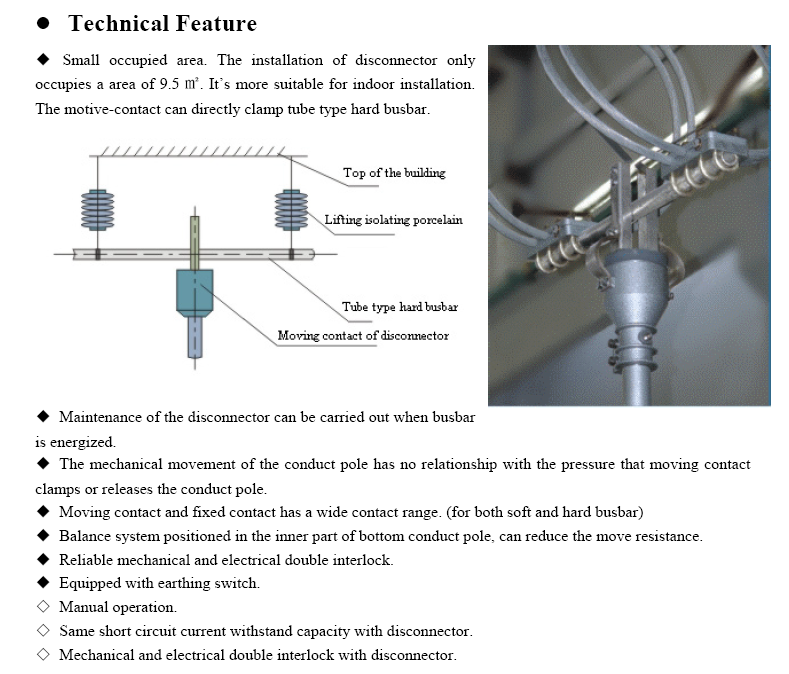 ● Technical Feature

◆ Small occupied area. The installation of disconnector only occupies a area of 9.5 ㎡. It's more suitable for indoor installation. The motive-contact can directly clamp tube type hard busbar.

Top of the building

Lifting isolating porcelain

Tube type hard busbar

Moving contact of disconnector

◆ Maintenance of the disconnector can be carried out when busbar is energized.

◆ The mechanical movement of the conduct pole has no relationship with the pressure that moving contact clamps or releases the conduct pole.

◆ Moving contact and fixed contact has a wide contact range. (for both soft and hard busbar)

◆ Balance system positioned in the inner part of bottom conduct pole, can reduce the move resistance.

◆ Reliable mechanical and electrical double interlock.

◆ Equipped with earthing switch.

◇ Manual operation.

◇ Same short circuit current withstand capacity with disconnector.

◇ Mechanical and electrical double interlock with disconnector.