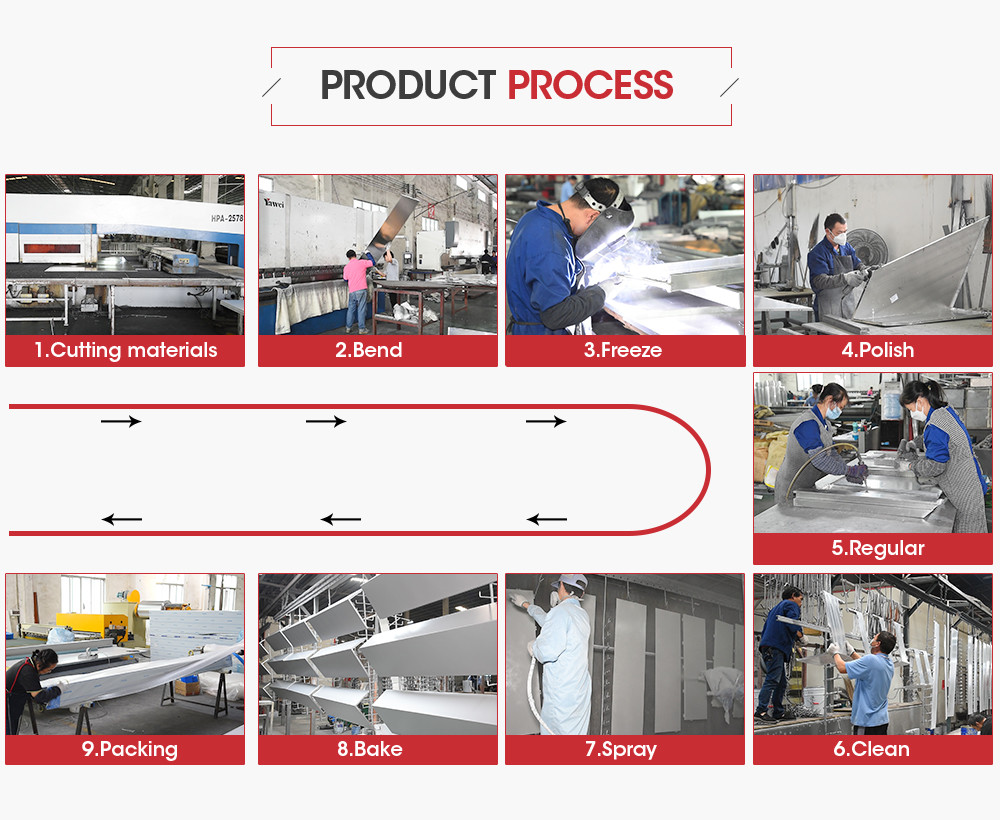 PRODUCT PROCESS

HPA-2578

Yawei

1.Cutting materials

2.Bend

3.Freeze

4.Polish

5.Regular

9.Packing

8.Bake

7.Spray

6.Clean