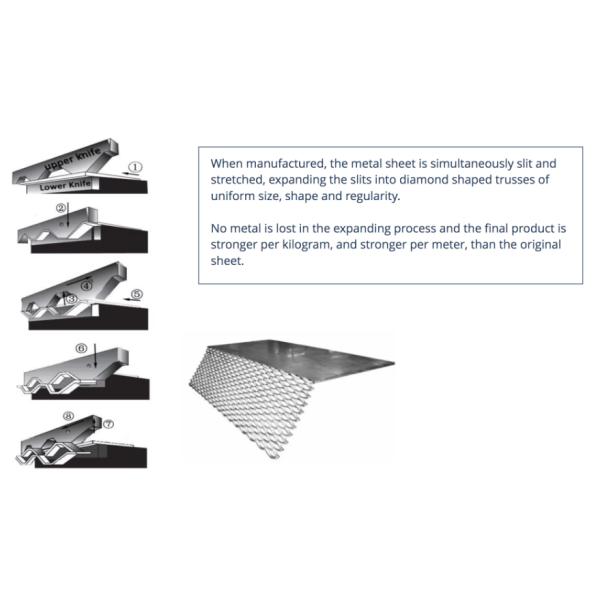 upper knife
①
Lower Knife
②
④
③
⑤
⑥
⑧
⑦

When manufactured, the metal sheet is simultaneously slit and stretched, expanding the slits into diamond shaped trusses of uniform size, shape and regularity.

No metal is lost in the expanding process and the final product is stronger per kilogram, and stronger per meter, than the original sheet.