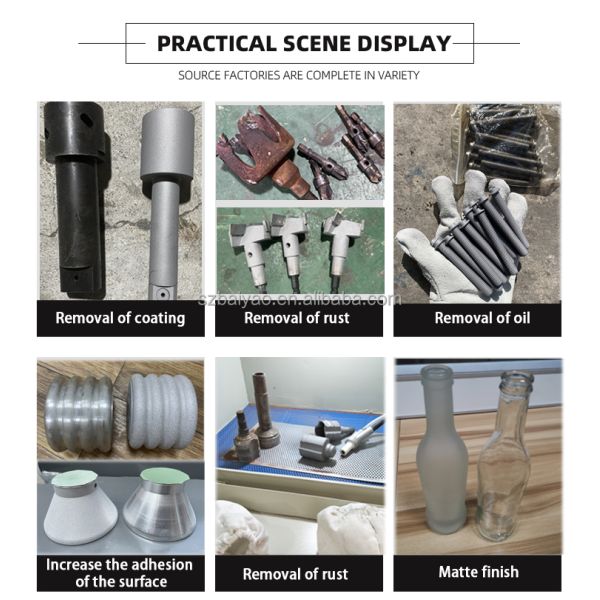 PRACTICAL SCENE DISPLAY

SOURCE FACTORIES ARE COMPLETE IN VARIETY

szbaiyao.en.alibaba.com

Removal of coating

Removal of rust

Removal of oil

Increase the adhesion of the surface

Removal of rust

Matte finish