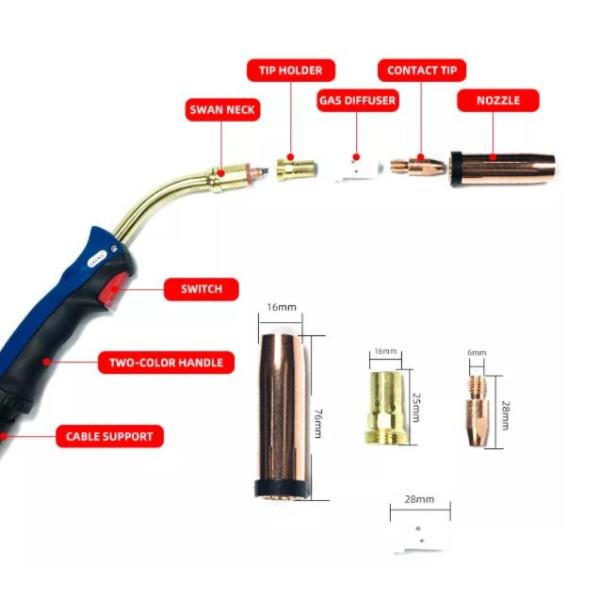 TIP HOLDER

CONTACT TIP

SWAN NECK

GAS DIFFUSER

NOZZLE

SWITCH

TWO-COLOR HANDLE

CABLE SUPPORT

16mm

76mm

16mm

25mm

6mm

28mm

28mm