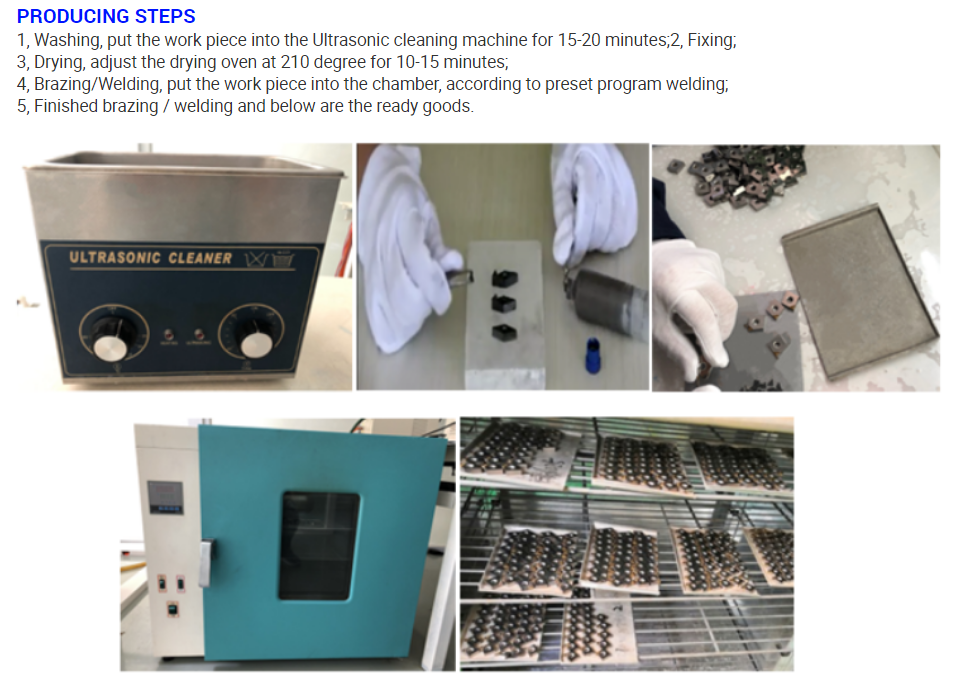 PRODUCING STEPS
1, Washing, put the work piece into the Ultrasonic cleaning machine for 15-20 minutes;2, Fixing;
3, Drying, adjust the drying oven at 210 degree for 10-15 minutes;
4, Brazing/Welding, put the work piece into the chamber, according to preset program welding;
5, Finished brazing / welding and below are the ready goods.

ULTRASONIC CLEANER