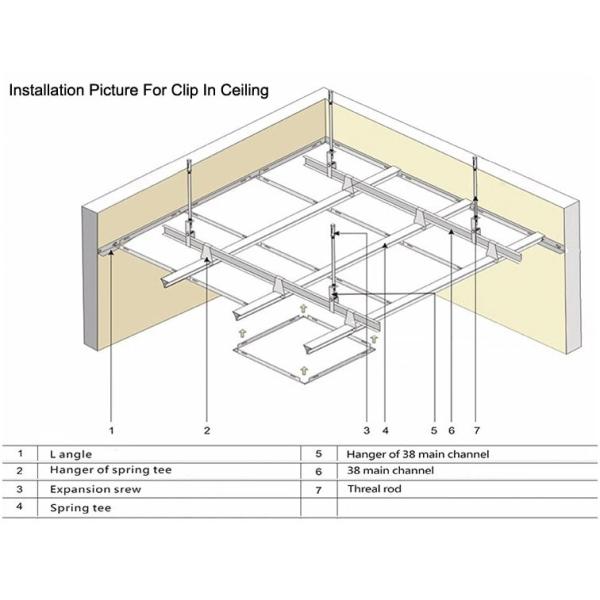 Installation Picture For Clip In Ceiling

1

2

3 4 5 6 7

| 1 | L angle | 5 | Hanger of 38 main channel |
|---|---|---|---|
| 2 | Hanger of spring tee | 6 | 38 main channel |
| 3 | Expansion srew | 7 | Threal rod |
| 4 | Spring tee | | |