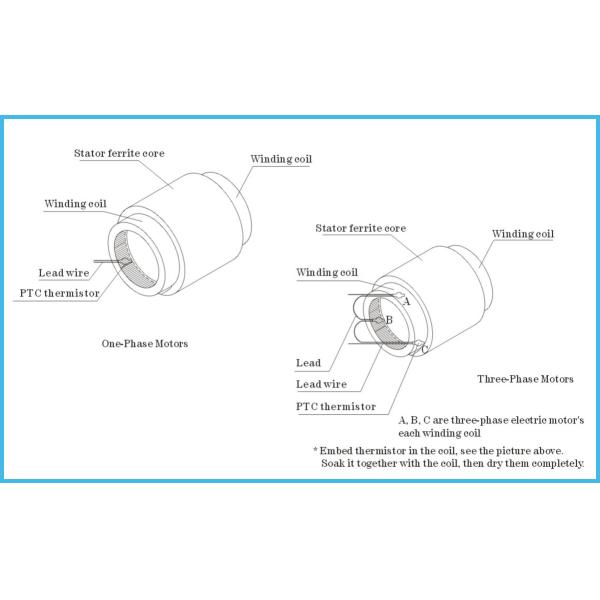 Stator ferrite core

Winding coil

Winding coil

Lead wire

PTC thermistor

One-Phase Motors

Stator ferrite core

Winding coil

Winding coil

A

B

C

Lead

Lead wire

PTC thermistor

Three-Phase Motors

A, B, C are three-phase electric motor's each winding coil

* Embed thermistor in the coil, see the picture above. Soak it together with the coil, then dry them completely.