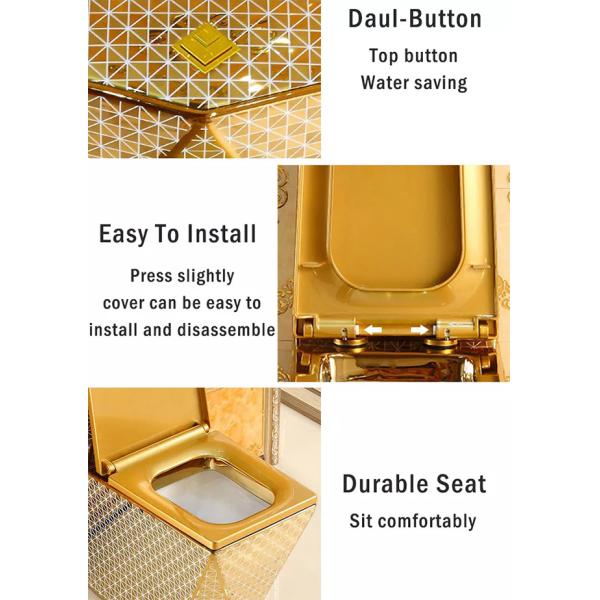 Daul-Button

Top button
Water saving

Easy To Install

Press slightly
cover can be easy to
install and disassemble

Durable Seat

Sit comfortably