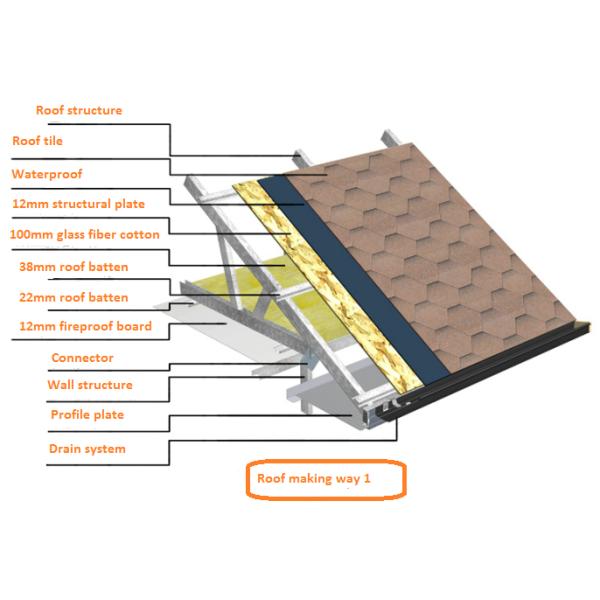 Roof structure
Roof tile
Waterproof
12mm structural plate
100mm glass fiber cotton
38mm roof batten
22mm roof batten
12mm fireproof board
Connector
Wall structure
Profile plate
Drain system

Roof making way 1