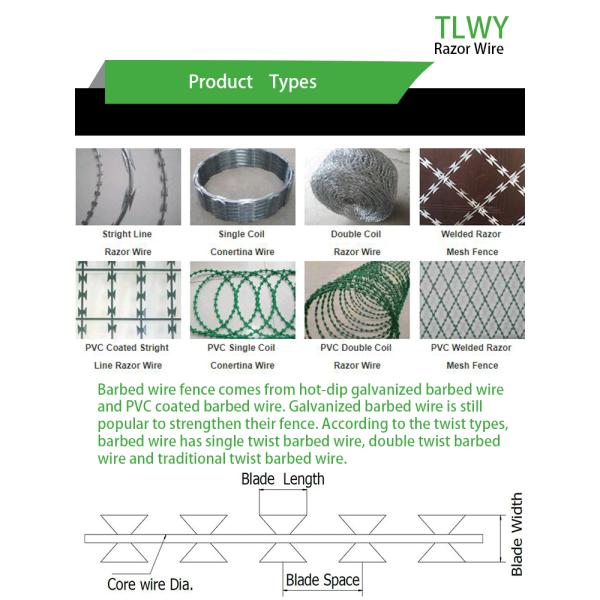 TLWY
Razor Wire

Product Types

Stright Line Razor Wire

Single Coil Conertina Wire

Double Coil Razor Wire

Welded Razor Mesh Fence

PVC Coated Stright Line Razor Wire

PVC Single Coil Conertina Wire

PVC Double Coil Razor Wire

PVC Welded Razor Mesh Fence

Barbed wire fence comes from hot-dip galvanized barbed wire and PVC coated barbed wire. Galvanized barbed wire is still popular to strengthen their fence. According to the twist types, barbed wire has single twist barbed wire, double twist barbed wire and traditional twist barbed wire.

Blade Length

Blade Width

Core wire Dia.

Blade Space