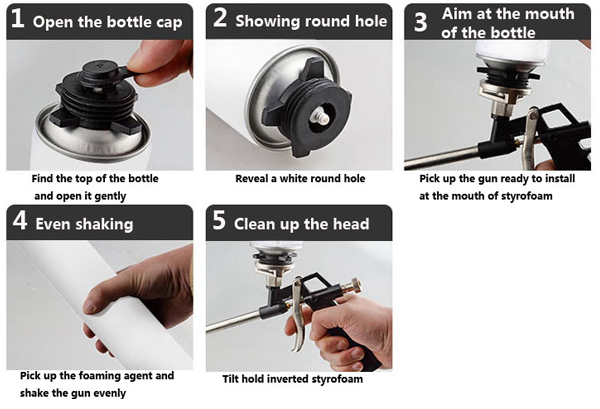 1 Open the bottle cap

Find the top of the bottle and open it gently

2 Showing round hole

Reveal a white round hole

3 Aim at the mouth of the bottle

Pick up the gun ready to install at the mouth of styrofoam

4 Even shaking

Pick up the foaming agent and shake the gun evenly

5 Clean up the head

Tilt hold inverted styrofoam