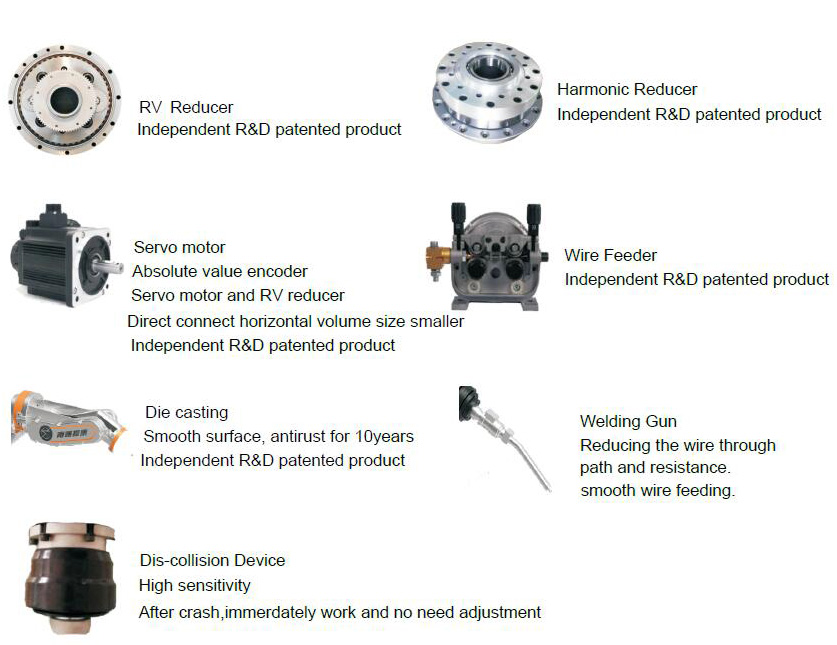 RV Reducer
Independent R&D patented product

Harmonic Reducer
Independent R&D patented product

Servo motor
Absolute value encoder
Servo motor and RV reducer
Direct connect horizontal volume size smaller
Independent R&D patented product

Wire Feeder
Independent R&D patented product

Die casting
Smooth surface, antirust for 10years
Independent R&D patented product

Welding Gun
Reducing the wire through path and resistance.
smooth wire feeding.

Dis-collision Device
High sensitivity
After crash,immerdately work and no need adjustment