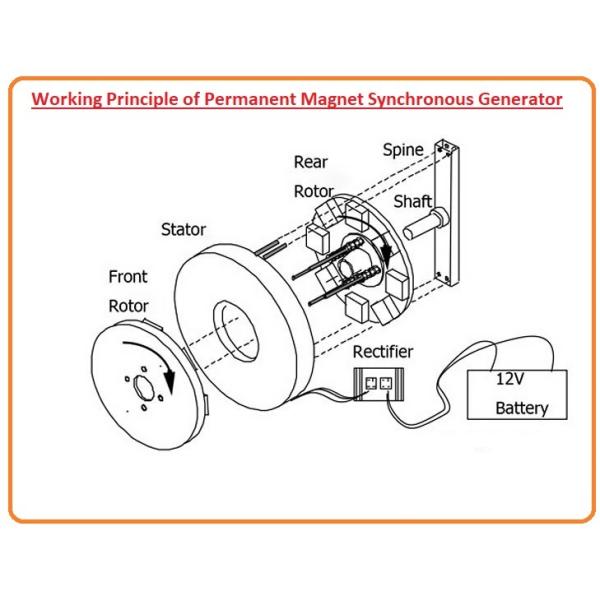 Working Principle of Permanent Magnet Synchronous Generator

Spine

Rear Rotor

Shaft

Stator

Front Rotor

Rectifier

12V Battery