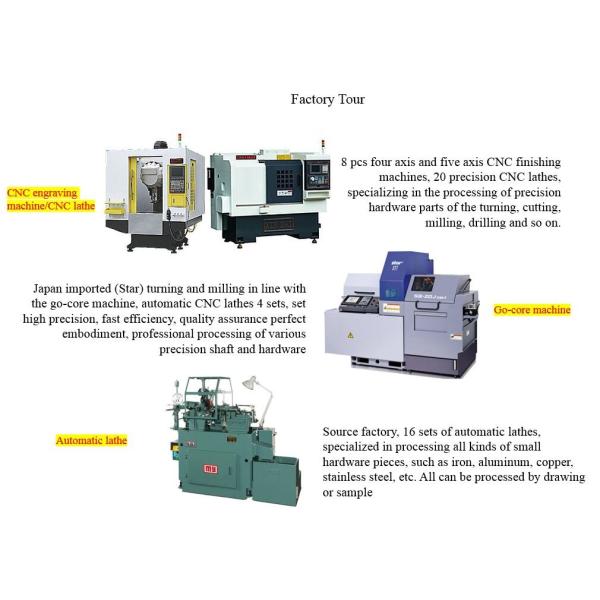 Factory Tour

CNC engraving machine/CNC lathe

8 pcs four axis and five axis CNC finishing machines, 20 precision CNC lathes, specializing in the processing of precision hardware parts of the turning, cutting, milling, drilling and so on.

Japan imported (Star) turning and milling in line with the go-core machine, automatic CNC lathes 4 sets, set high precision, fast efficiency, quality assurance perfect embodiment, professional processing of various precision shaft and hardware

Go-core machine

Automatic lathe

Source factory, 16 sets of automatic lathes, specialized in processing all kinds of small hardware pieces, such as iron, aluminum, copper, stainless steel, etc. All can be processed by drawing or sample