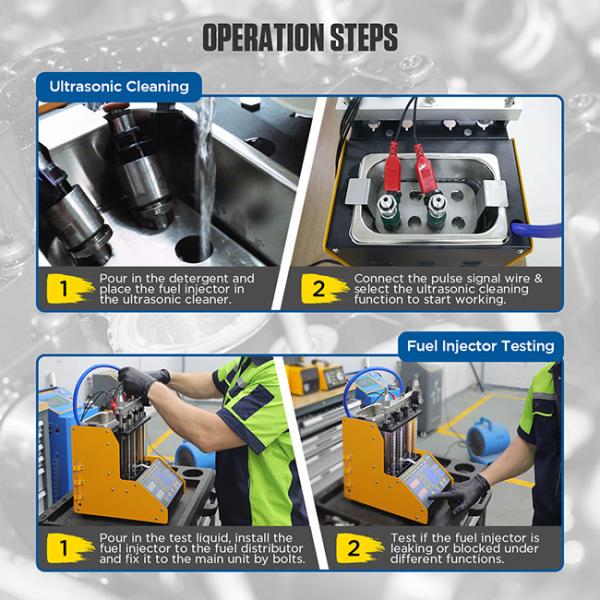 OPERATION STEPS

Ultrasonic Cleaning

1 Pour in the detergent and place the fuel injector in the ultrasonic cleaner.

2 Connect the pulse signal wire & select the ultrasonic cleaning function to start working.

Fuel Injector Testing

1 Pour in the test liquid, install the fuel injector to the fuel distributor and fix it to the main unit by bolts.

2 Test if the fuel injector is leaking or blocked under different functions.