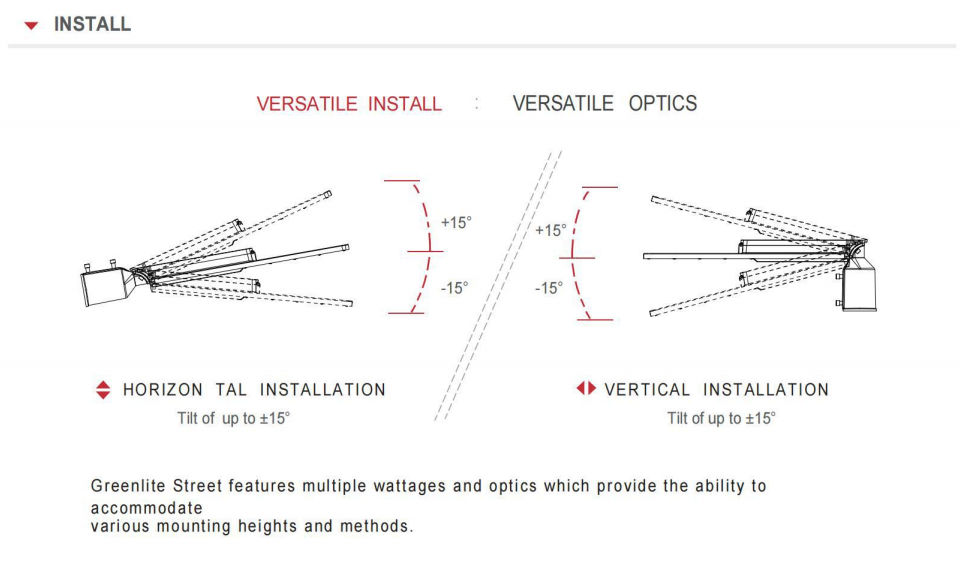 INSTALL

VERSATILE INSTALL : VERSATILE OPTICS

+15°

-15°

+15°

-15°

HORIZON TAL INSTALLATION
Tilt of up to ±15°

VERTICAL INSTALLATION
Tilt of up to ±15°

Greenlite Street features multiple wattages and optics which provide the ability to accommodate
various mounting heights and methods.