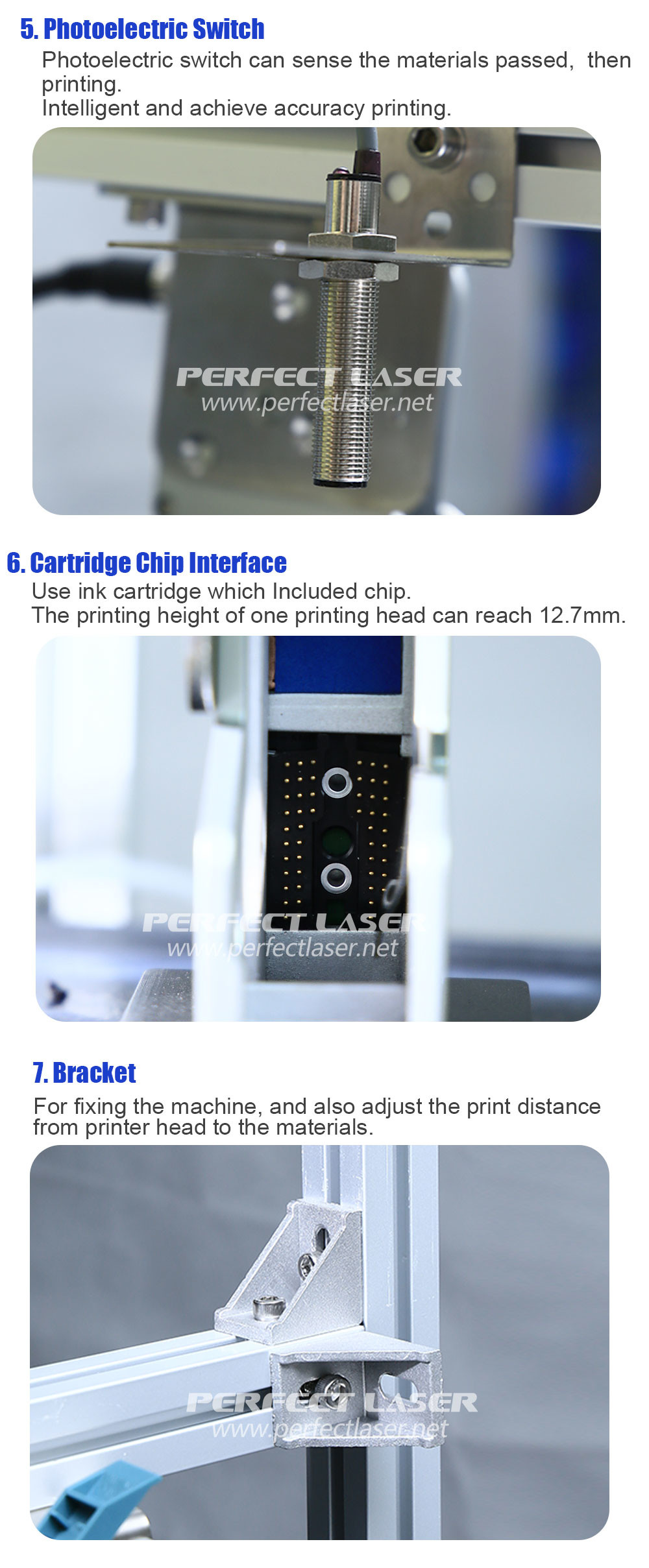 5. Photoelectric Switch

Photoelectric switch can sense the materials passed, then printing.
Intelligent and achieve accuracy printing.

PERFECT LASER
www.perfectlaser.net

6. Cartridge Chip Interface

Use ink cartridge which Included chip.
The printing height of one printing head can reach 12.7mm.

PERFECT LASER
www.perfectlaser.net

7. Bracket

For fixing the machine, and also adjust the print distance from printer head to the materials.

PERFECT LASER
www.perfectlaser.net