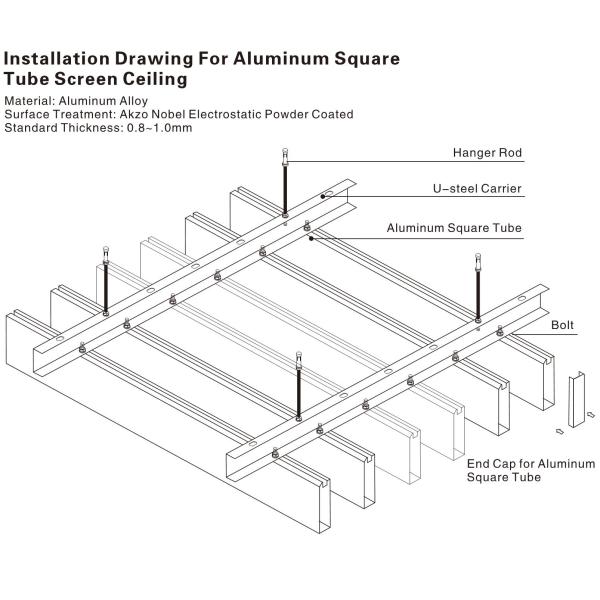 Installation Drawing For Aluminum Square Tube Screen Ceiling

Material: Aluminum Alloy
Surface Treatment: Akzo Nobel Electrostatic Powder Coated
Standard Thickness: 0.8~1.0mm

Hanger Rod

U-steel Carrier

Aluminum Square Tube

Bolt

End Cap for Aluminum Square Tube