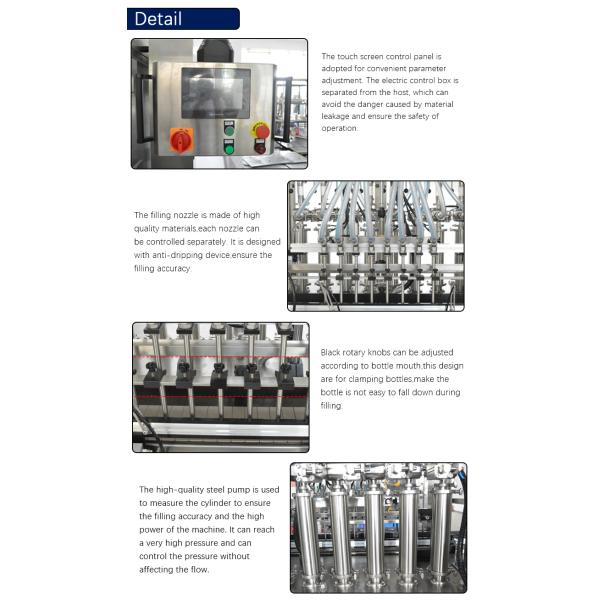 Detail

The touch screen control panel is adopted for convenient parameter adjustment. The electric control box is separated from the host, which can avoid the danger caused by material leakage and ensure the safety of operation.

The filling nozzle is made of high quality materials,each nozzle can be controlled separately. It is designed with anti-dripping device,ensure the filling accuracy.

Black rotary knobs can be adjusted according to bottle mouth,this design are for clamping bottles,make the bottle is not easy to fall down during filling.

The high-quality steel pump is used to measure the cylinder to ensure the filling accuracy and the high power of the machine. It can reach a very high pressure and can control the pressure without affecting the flow.