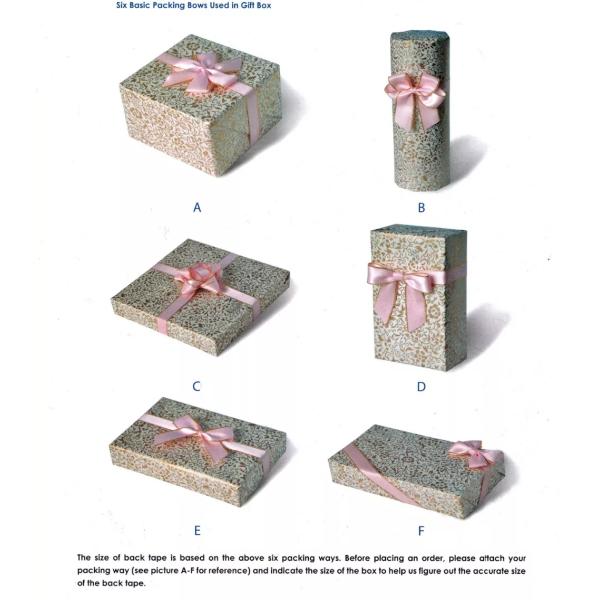 Six Basic Packing Bows Used in Gift Box

A

B

C

D

E

F

The size of back tape is based on the above six packing ways. Before placing an order, please attach your packing way (see picture A-F for reference) and indicate the size of the box to help us figure out the accurate size of the back tape.