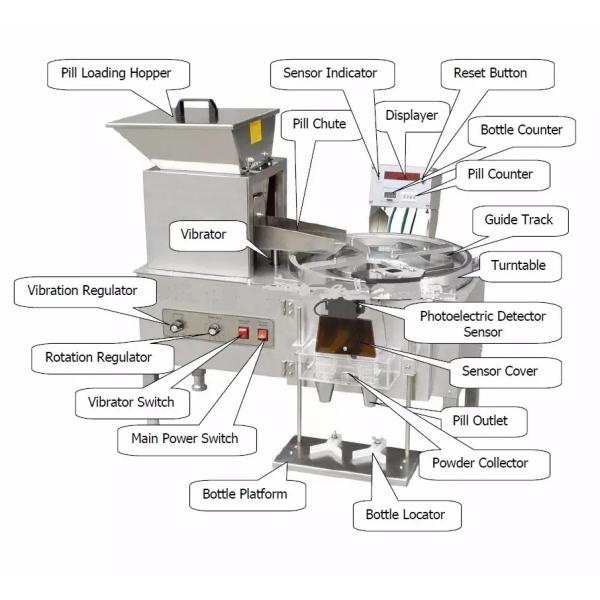 Pill Loading Hopper

Sensor Indicator

Reset Button

Displayer

Pill Chute

Bottle Counter

Pill Counter

Guide Track

Vibrator

Turntable

Vibration Regulator

Photoelectric Detector Sensor

Rotation Regulator

Sensor Cover

Vibrator Switch

Pill Outlet

Main Power Switch

Powder Collector

Bottle Platform

Bottle Locator