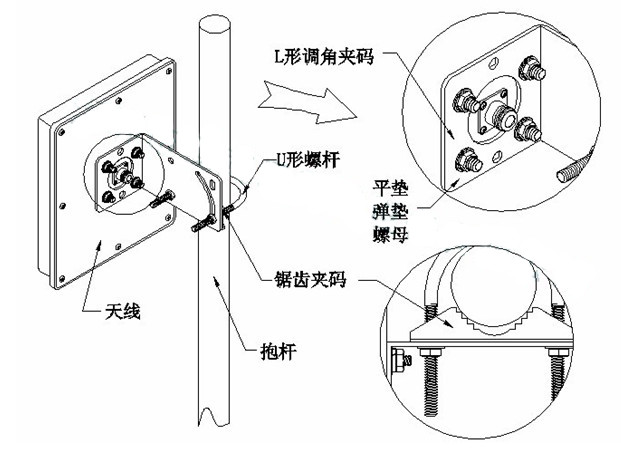 L形调角夹码

U形螺杆

平垫
弹垫
螺母

锯齿夹码

天线

抱杆