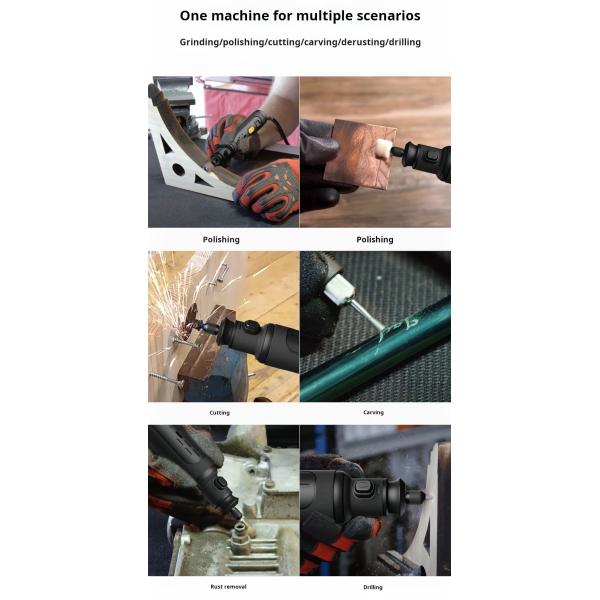 One machine for multiple scenarios

Grinding/polishing/cutting/carving/derusting/drilling

Polishing

Polishing

Cutting

Carving

Rust removal

Drilling