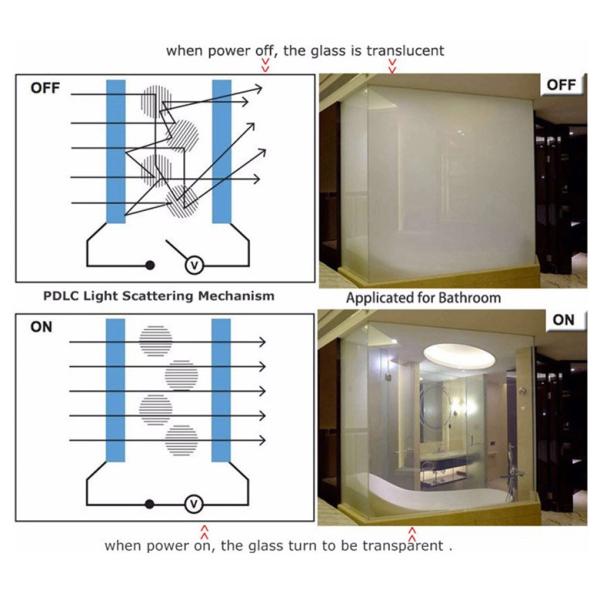 when power off, the glass is translucent

OFF

V

OFF

PDLC Light Scattering Mechanism

Applicated for Bathroom

ON

V

ON

when power on, the glass turn to be transparent .