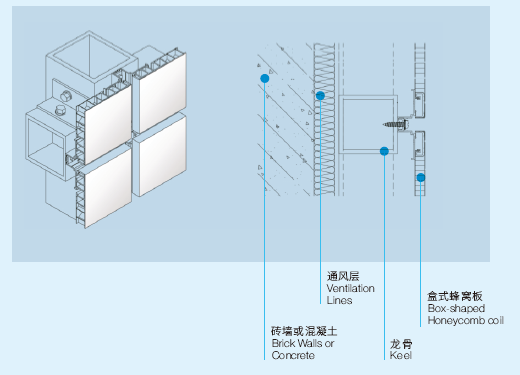 通风层
Ventilation
Lines

盒式蜂窝板
Box-shaped
Honeycomb coil

砖墙或混凝土
Brick Walls or
Concrete

龙骨
Keel