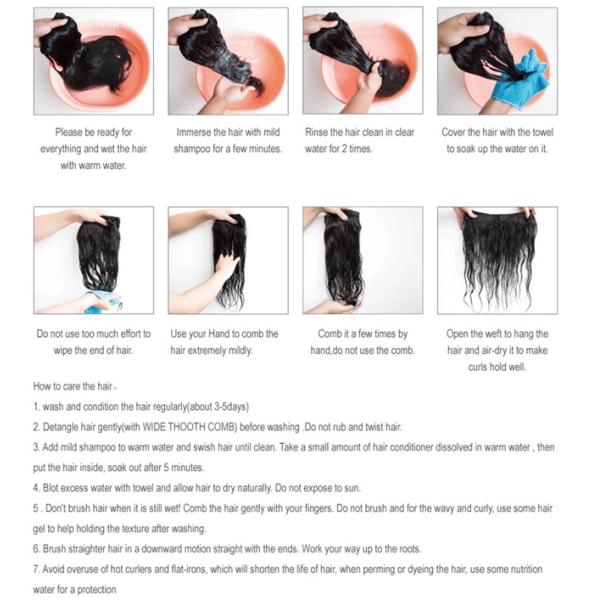 Please be ready for everything and wet the hair with warm water.

Immerse the hair with mild shampoo for a few minutes.

Rinse the hair clean in clear water for 2 times.

Cover the hair with the towel to soak up the water on it.

Do not use too much effort to wipe the end of hair.

Use your Hand to comb the hair extremely mildly.

Comb it a few times by hand,do not use the comb.

Open the weft to hang the hair and air-dry it to make curls hold well.

How to care the hair。

1. wash and condition the hair regularly(about 3-5days)

2. Detangle hair gently(with WIDE THOOTH COMB) before washing .Do not rub and twist hair.

3. Add mild shampoo to warm water and swish hair until clean. Take a small amount of hair conditioner dissolved in warm water , then put the hair inside, soak out after 5 minutes.

4. Blot excess water with towel and allow hair to dry naturally. Do not expose to sun.

5 . Don't brush hair when it is still wet! Comb the hair gently with your fingers. Do not brush and for the wavy and curly, use some hair gel to help holding the texture after washing.

6. Brush straighter hair in a downward motion straight with the ends. Work your way up to the roots.

7. Avoid overuse of hot curlers and flat-irons, which will shorten the life of hair, when perming or dyeing the hair, use some nutrition water for a protection