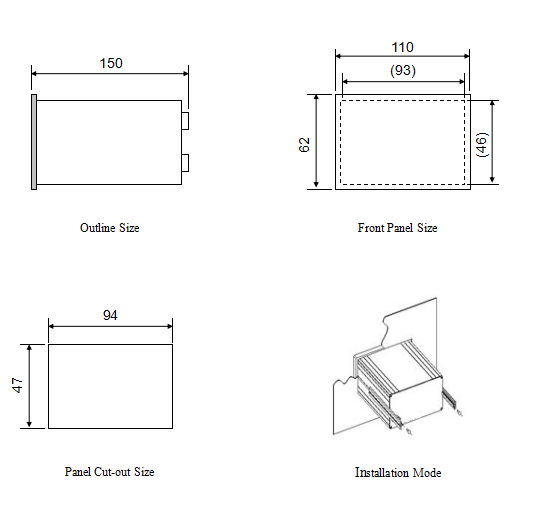 150

Outline Size

110

(93)

62

(46)

Front Panel Size

94

47

Panel Cut-out Size

Installation Mode