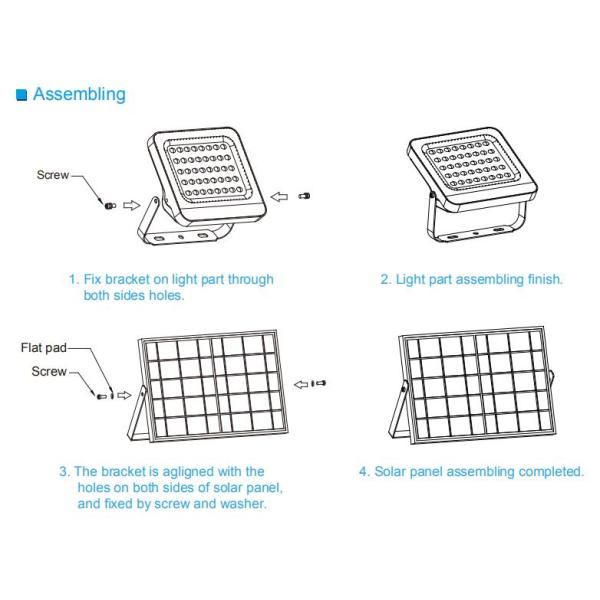 Assembling

Screw

1. Fix bracket on light part through both sides holes.

2. Light part assembling finish.

Flat pad

Screw

3. The bracket is agligned with the holes on both sides of solar panel, and fixed by screw and washer.

4. Solar panel assembling completed.