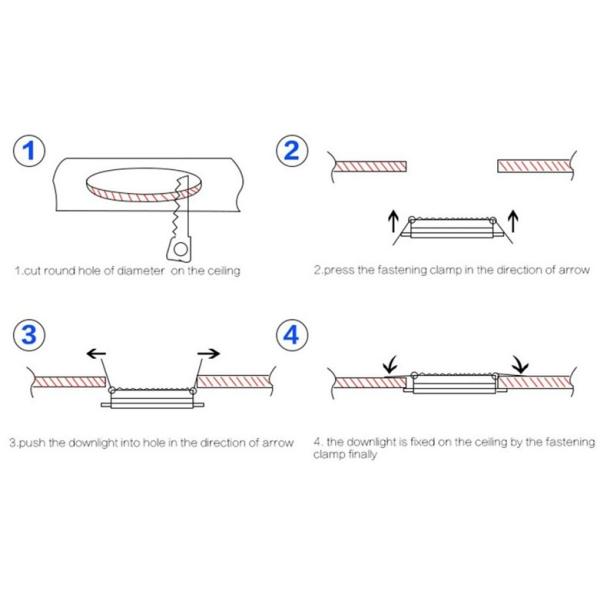 1

1.cut round hole of diameter on the ceiling

2

2.press the fastening clamp in the direction of arrow

3

3.push the downlight into hole in the direction of arrow

4

4. the downlight is fixed on the ceiling by the fastening clamp finally