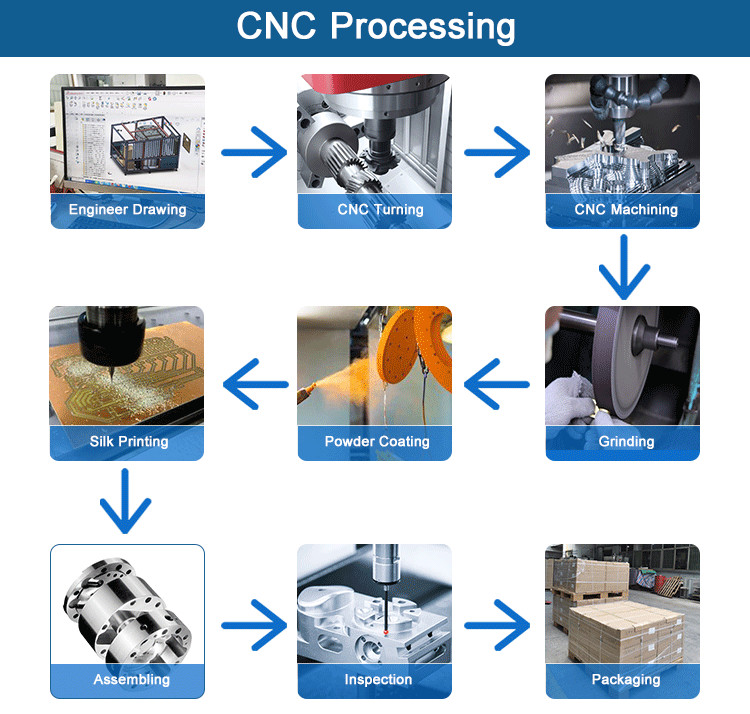 CNC Processing

Engineer Drawing

CNC Turning

CNC Machining

Grinding

Powder Coating

Silk Printing

Assembling

Inspection

Packaging