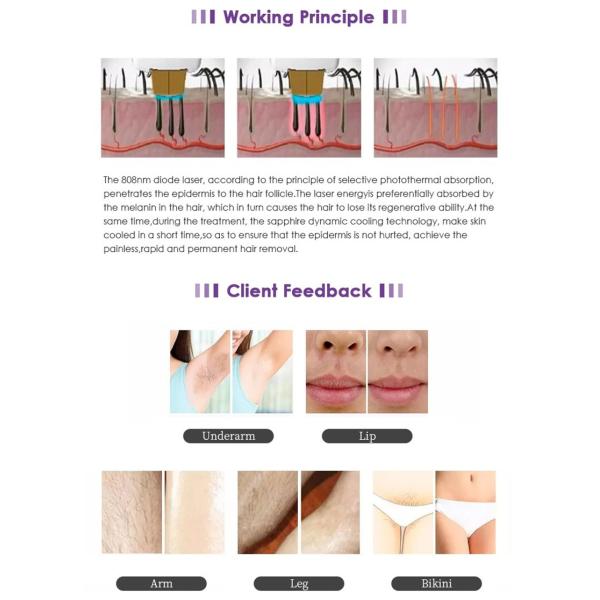 Working Principle

The 808nm diode laser, according to the principle of selective photothermal absorption, penetrates the epidermis to the hair follicle.The laser energyis preferentially absorbed by the melanin in the hair, which in turn causes the hair to lose its regenerative ability.At the same time,during the treatment, the sapphire dynamic cooling technology, make skin cooled in a short time,so as to ensure that the epidermis is not hurted, achieve the painless,rapid and permanent hair removal.

Client Feedback

Underarm

Lip

Arm

Leg

Bikini