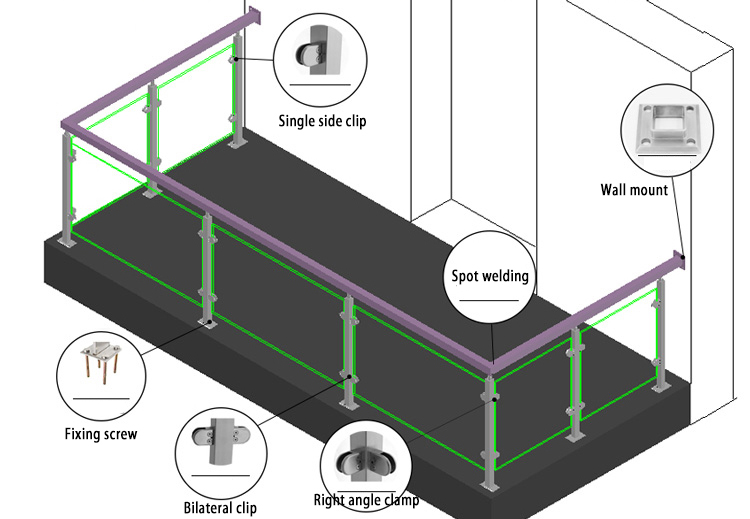 Single side clip

Wall mount

Spot welding

Fixing screw

Bilateral clip

Right angle clamp