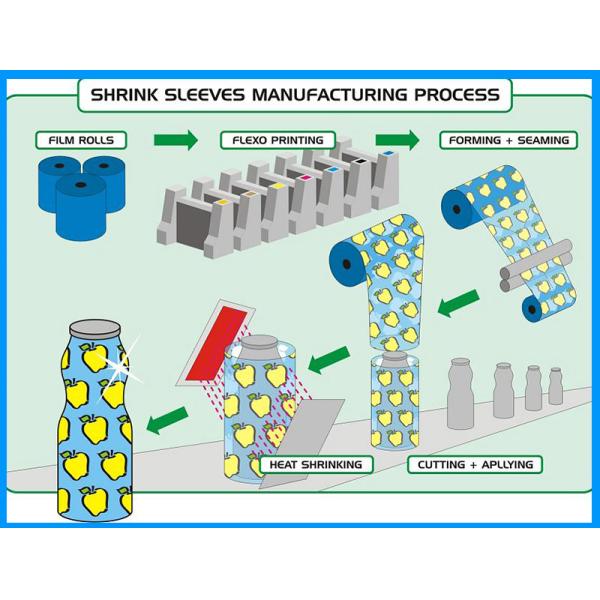 SHRINK SLEEVES MANUFACTURING PROCESS

FILM ROLLS

FLEXO PRINTING

FORMING + SEAMING

HEAT SHRINKING

CUTTING + APLLYING