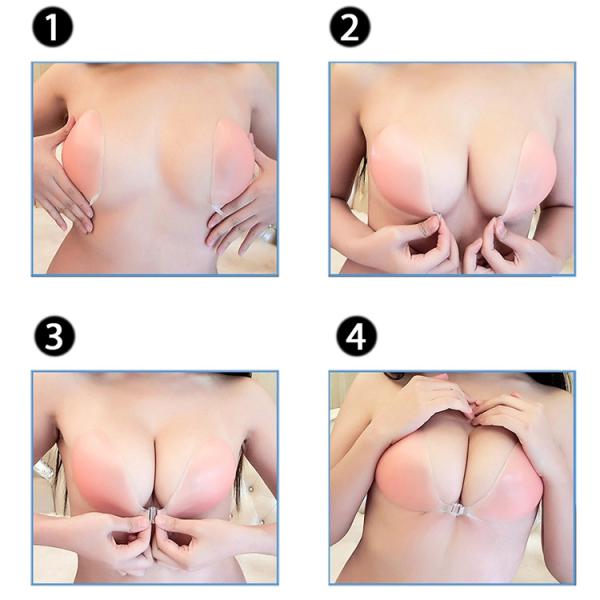 1

2

3

4