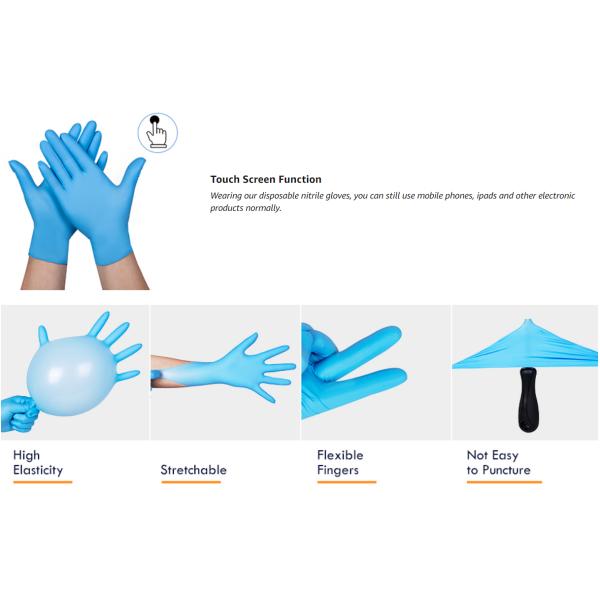 Touch Screen Function

Wearing our disposable nitrile gloves, you can still use mobile phones, ipads and other electronic products normally.

High Elasticity

Stretchable

Flexible Fingers

Not Easy to Puncture