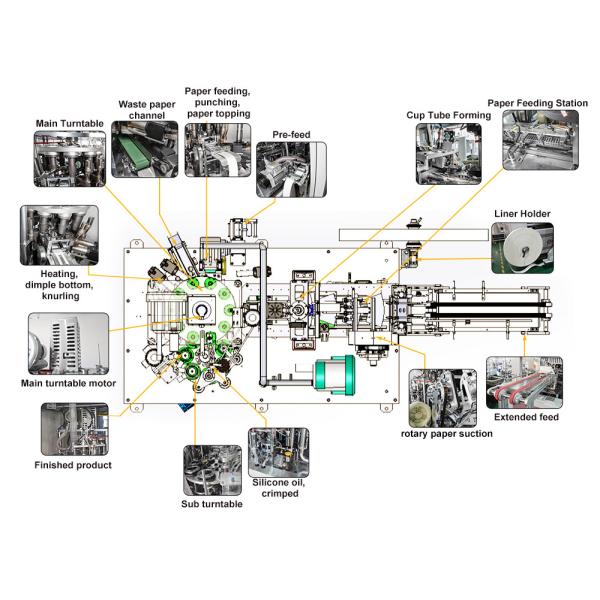 Main Turntable

Waste paper channel

Paper feeding, punching, paper topping

Pre-feed

Cup Tube Forming

Paper Feeding Station

Liner Holder

Heating, dimple bottom, knurling

Main turntable motor

Finished product

Sub turntable

Silicone oil, crimped

rotary paper suction

Extended feed