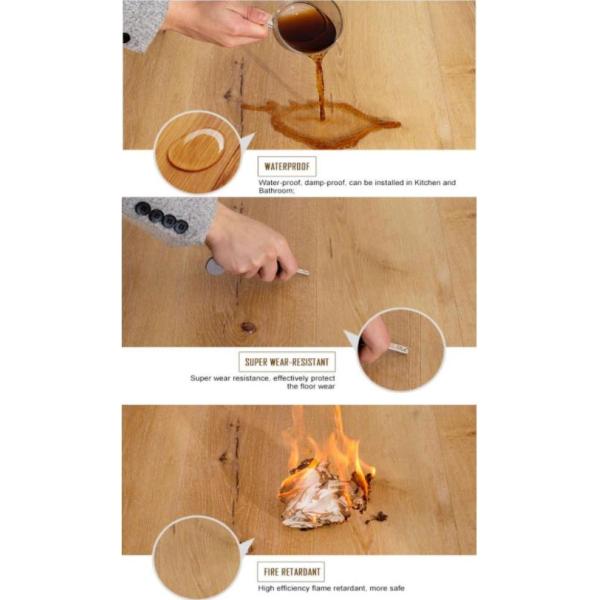 WATERPROOF

Water-proof, damp-proof, can be installed in Kitchen and Bathroom;

SUPER WEAR-RESISTANT

Super wear resistance, effectively protect the floor wear

FIRE RETARDANT

High efficiency flame retardant, more safe