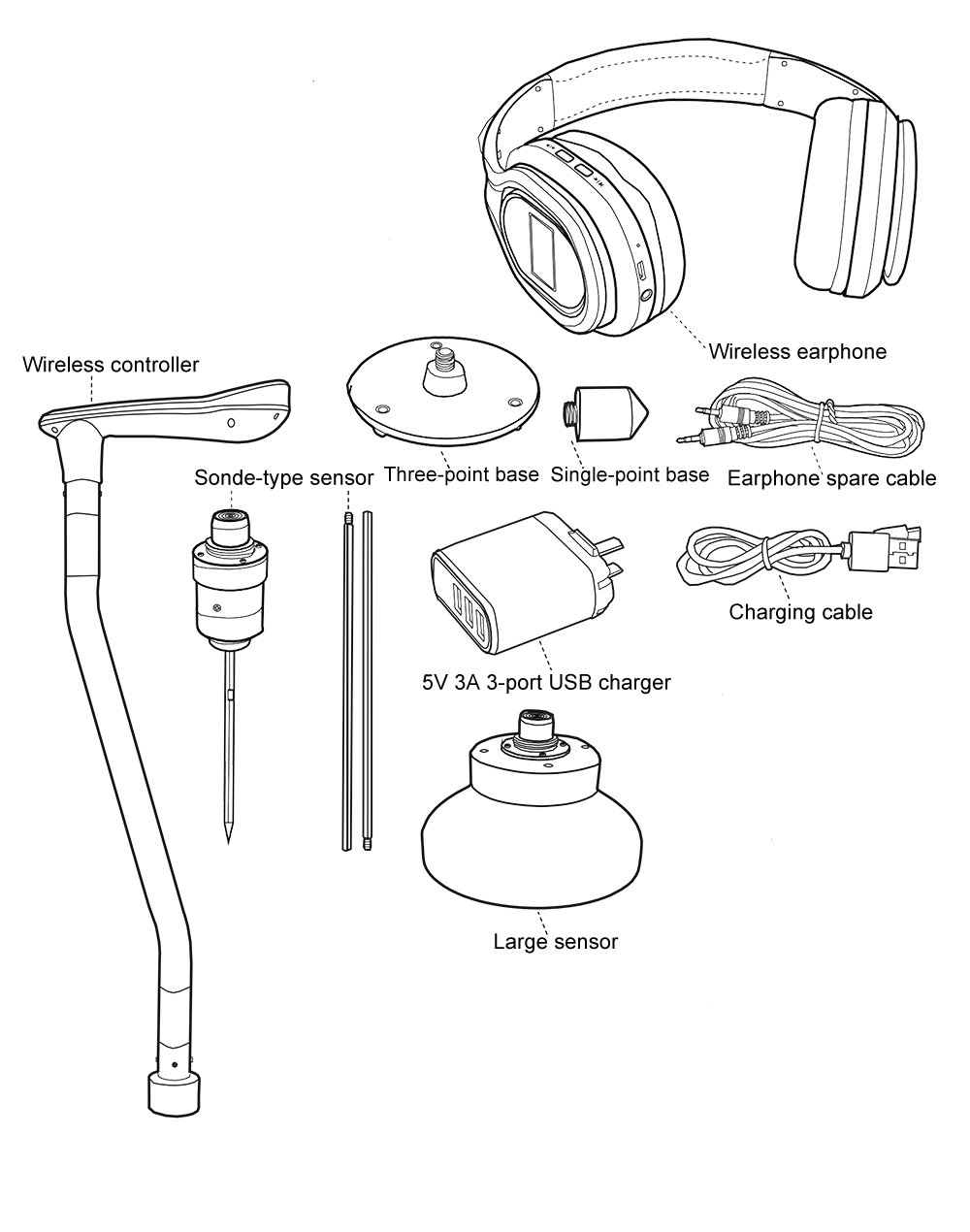 Wireless earphone

Wireless controller

Sonde-type sensor

Three-point base

Single-point base

Earphone spare cable

Charging cable

5V 3A 3-port USB charger

Large sensor