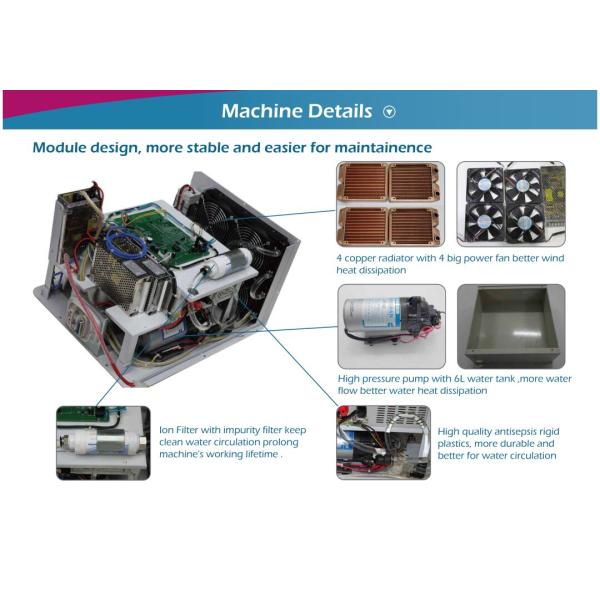 Machine Details

Module design, more stable and easier for maintainence

4 copper radiator with 4 big power fan better wind heat dissipation

High pressure pump with 6L water tank ,more water flow better water heat dissipation

Ion Filter with impurity filter keep clean water circulation prolong machine's working lifetime .

High quality antisepsis rigid plastics, more durable and better for water circulation