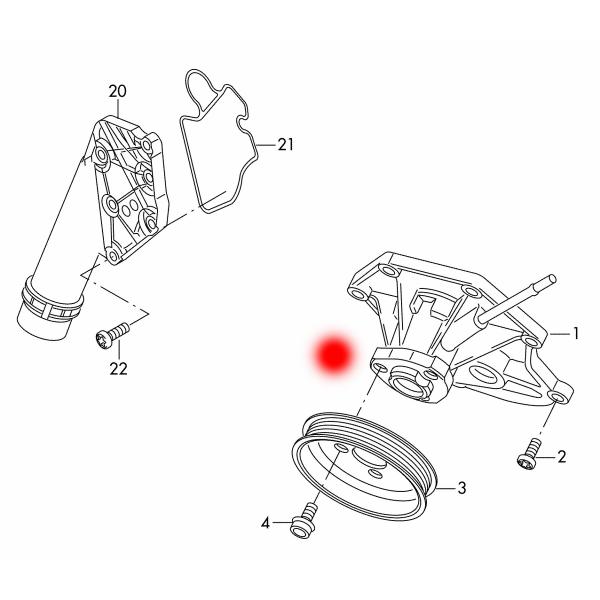 20
21
22
1
2
3
4