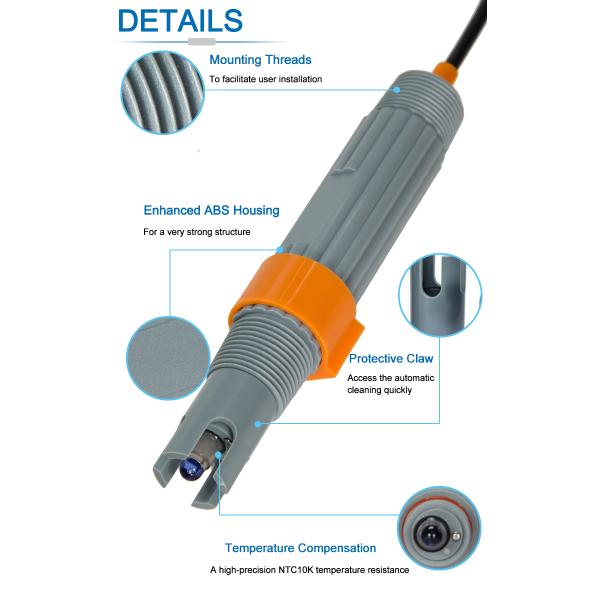 DETAILS

Mounting Threads
To facilitate user installation

Enhanced ABS Housing
For a very strong structure

Protective Claw
Access the automatic cleaning quickly

Temperature Compensation
A high-precision NTC10K temperature resistance