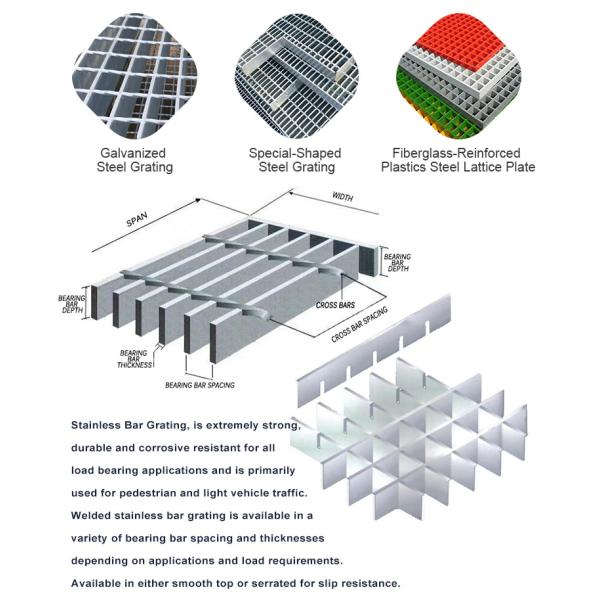 Galvanized
Steel Grating

Special-Shaped
Steel Grating

Fiberglass-Reinforced
Plastics Steel Lattice Plate

SPAN

WIDTH

BEARING BAR DEPTH

BEARING BAR DEPTH

CROSS BARS

CROSS BAR SPACING

BEARING BAR THICKNESS

BEARING BAR SPACING

Stainless Bar Grating, is extremely strong, durable and corrosive resistant for all load bearing applications and is primarily used for pedestrian and light vehicle traffic. Welded stainless bar grating is available in a variety of bearing bar spacing and thicknesses depending on applications and load requirements. Available in either smooth top or serrated for slip resistance.