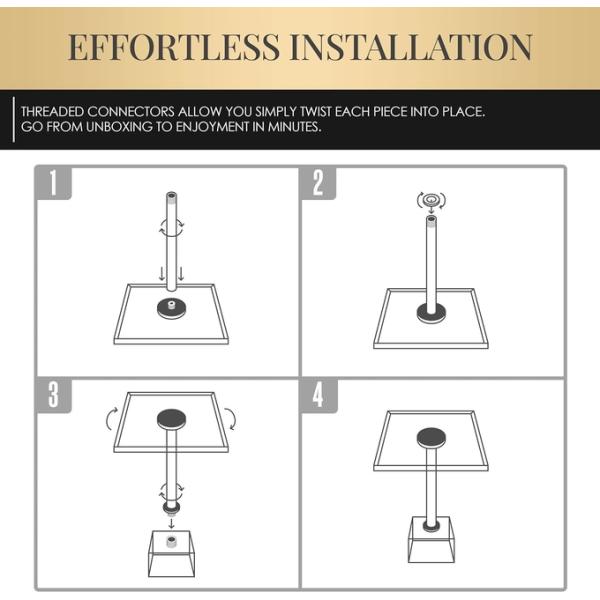 EFFORTLESS INSTALLATION

THREADED CONNECTORS ALLOW YOU SIMPLY TWIST EACH PIECE INTO PLACE. GO FROM UNBOXING TO ENJOYMENT IN MINUTES.

1

2

3

4